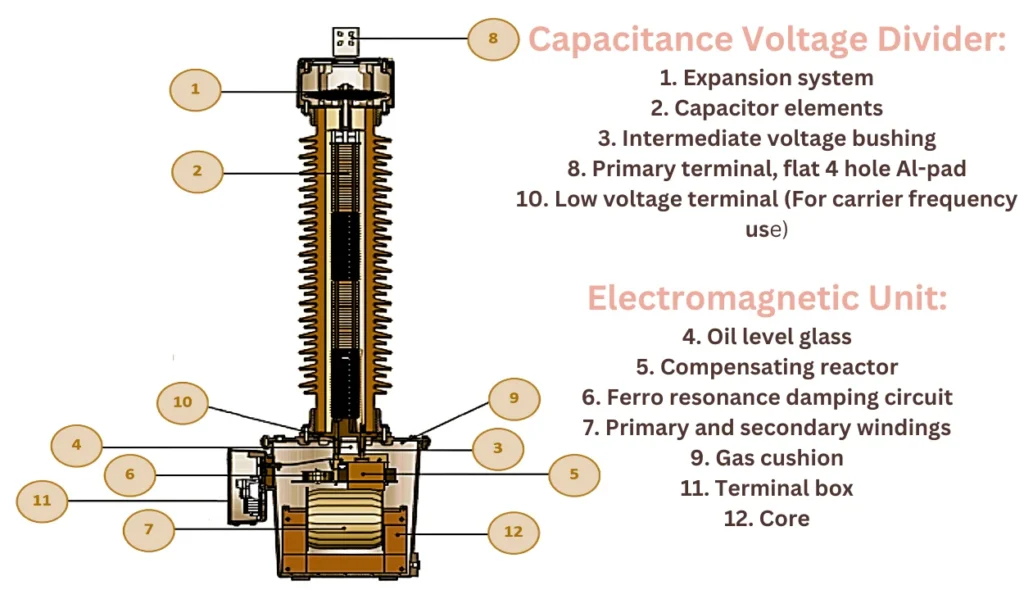 8
1
2
10
9
4
3
6
5
11
7
12

Capacitance Voltage Divider:
1. Expansion system
2. Capacitor elements
3. Intermediate voltage bushing
8. Primary terminal, flat 4 hole Al-pad
10. Low voltage terminal (For carrier frequency use)

Electromagnetic Unit:
4. Oil level glass
5. Compensating reactor
6. Ferro resonance damping circuit
7. Primary and secondary windings
9. Gas cushion
11. Terminal box
12. Core